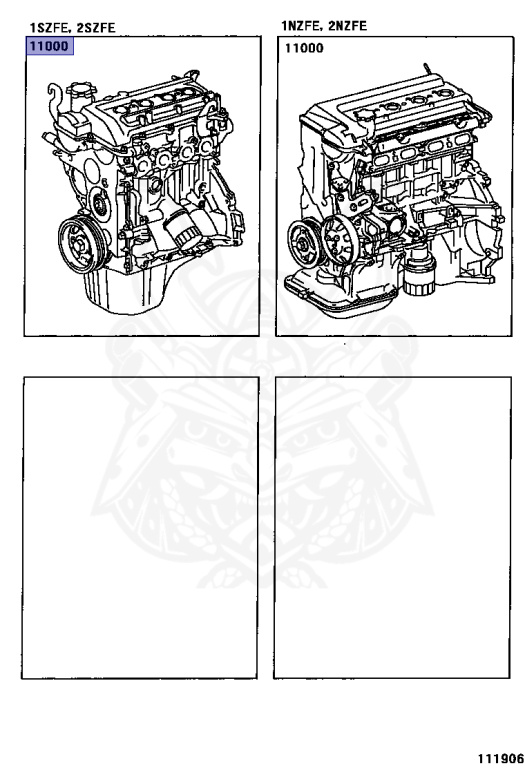 1SZFE, 2SZFE

11000

1NZFE, 2NZFE

11000

111906