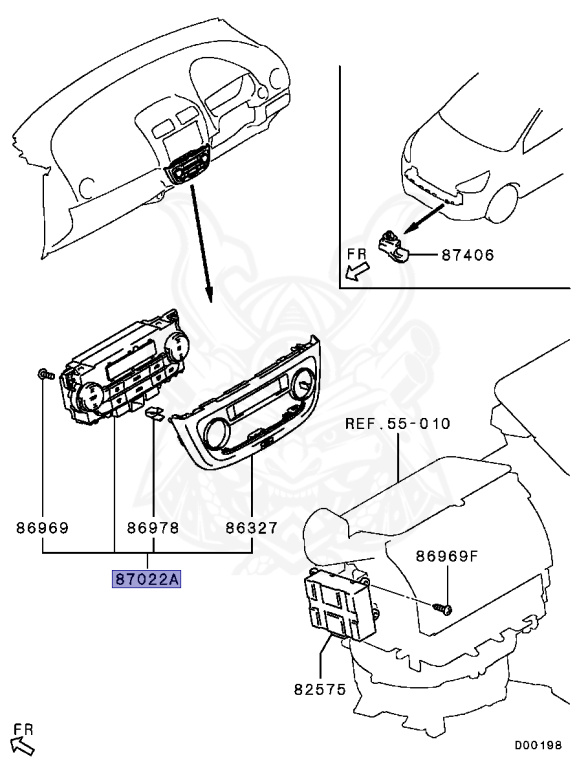 FR
87406

REF.55-010

86969
86978
86327
87022A

86969F

82575

FR

D00198