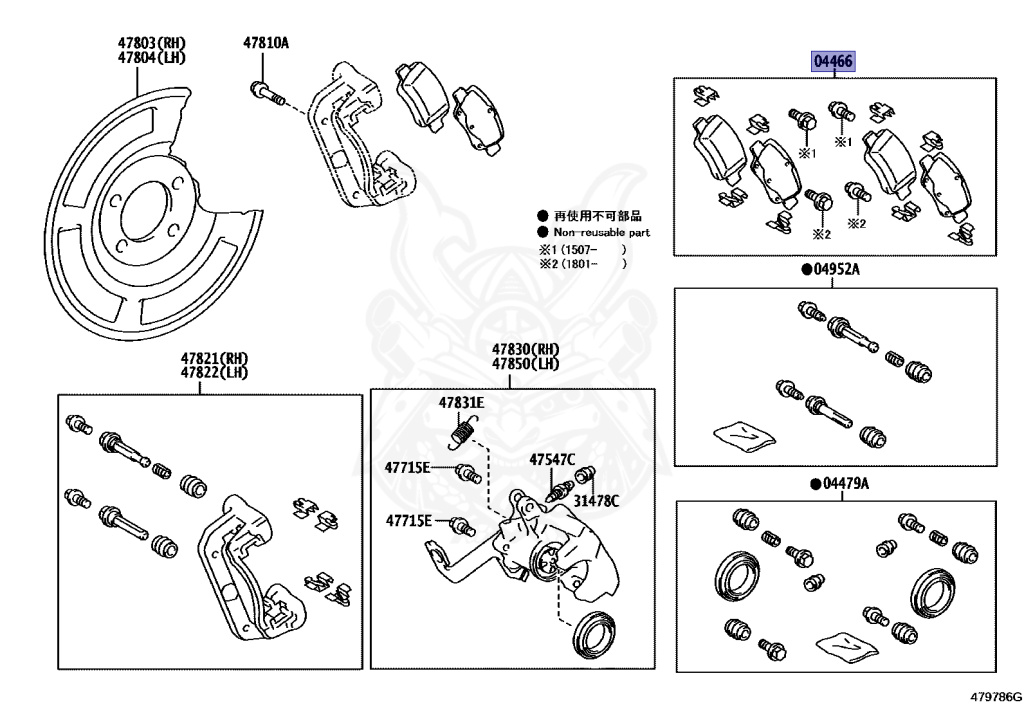 47803(RH)
47804(LH)

47810A

04466

※1
※1
※2
※2

● 再使用不可部品
● Non-reusable part
※1 (1507-　)
※2 (1801-　)

●04952A

47821(RH)
47822(LH)

47830(RH)
47850(LH)

47831E

47715E

47547C

31478C

47715E

●04479A

479786G