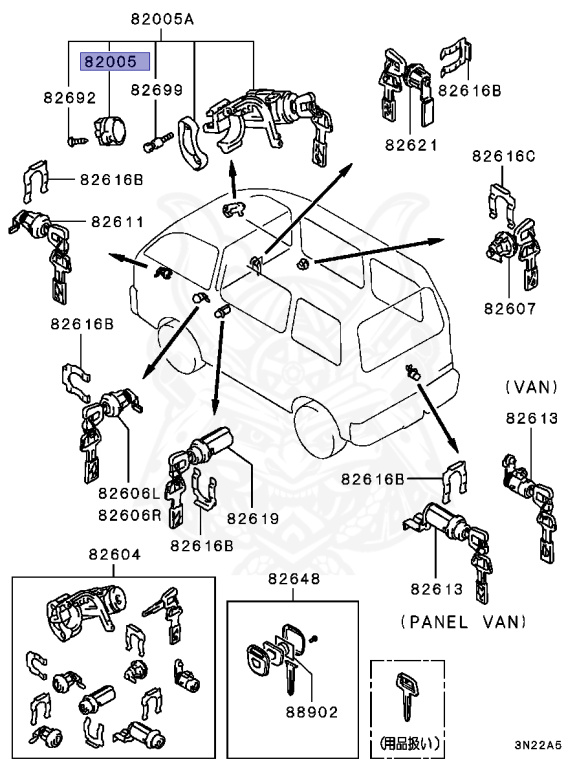 82005A
82005
82692
82699
82616B
82621
82616C
82616B
82611
82607
82616B
(VAN)
82613
82606L
82606R
82619
82616B
82616B
82613
(PANEL VAN)
82604
82648
88902
(用品扱い)
3N22A5