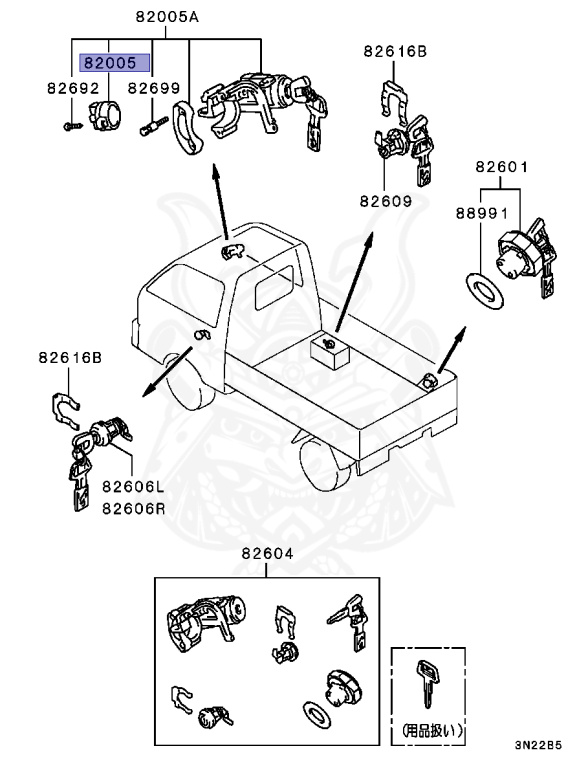 82005A
82005
82692
82699
82616B
82609
82601
88991
82616B
82606L
82606R
82604
(用品扱い)
3N22B5