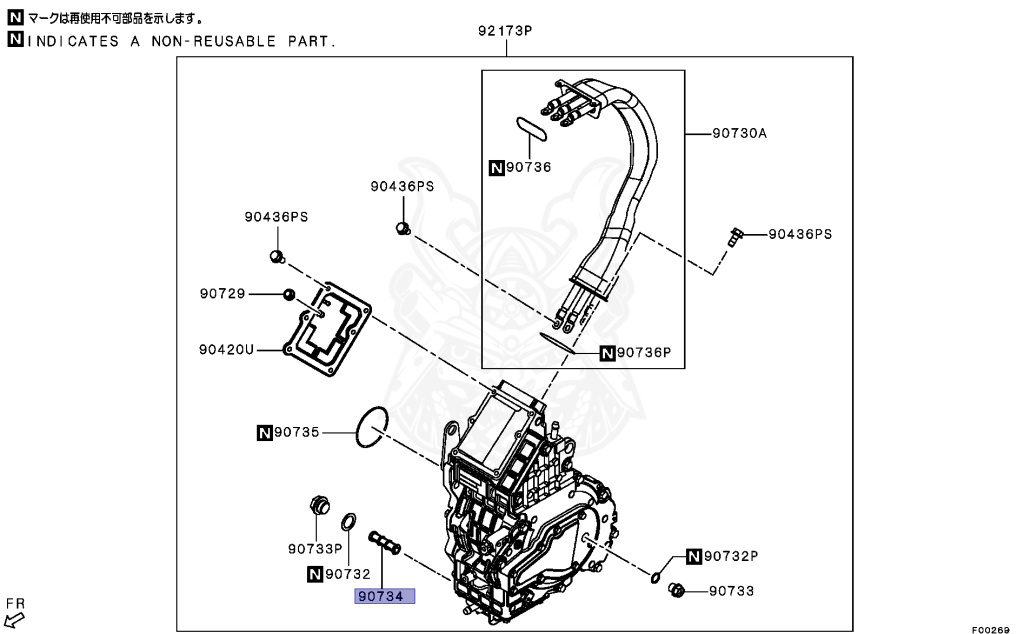 N マークは再使用不可部品を示します。
N INDICATES A NON-REUSABLE PART.

92173P

90730A

N 90736

90436PS

90436PS

90436PS

90729

90420U

N 90736P

N 90735

90733P

N 90732

90734

N 90732P

90733

FR

F00269