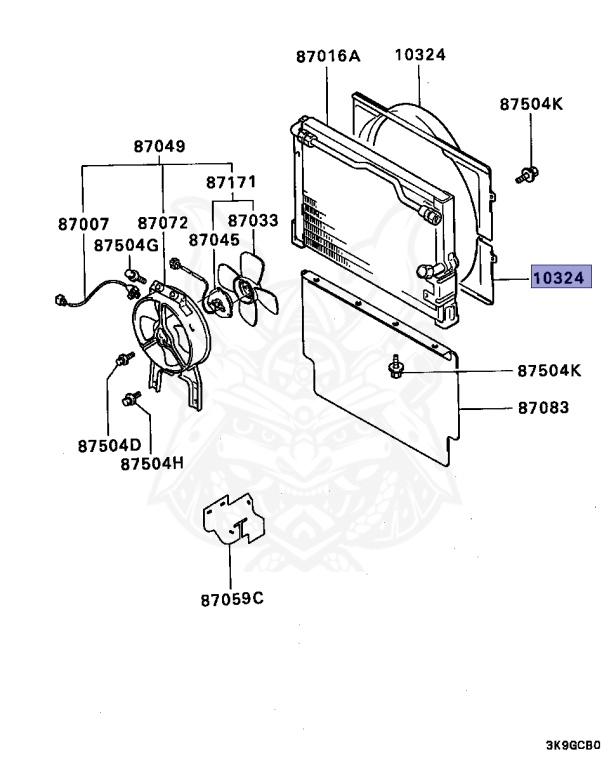 87016A
10324
87504K
87049
87171
87007
87072
87033
87504G
87045
10324
87504K
87083
87504D
87504H
87059C
3K9GCB0