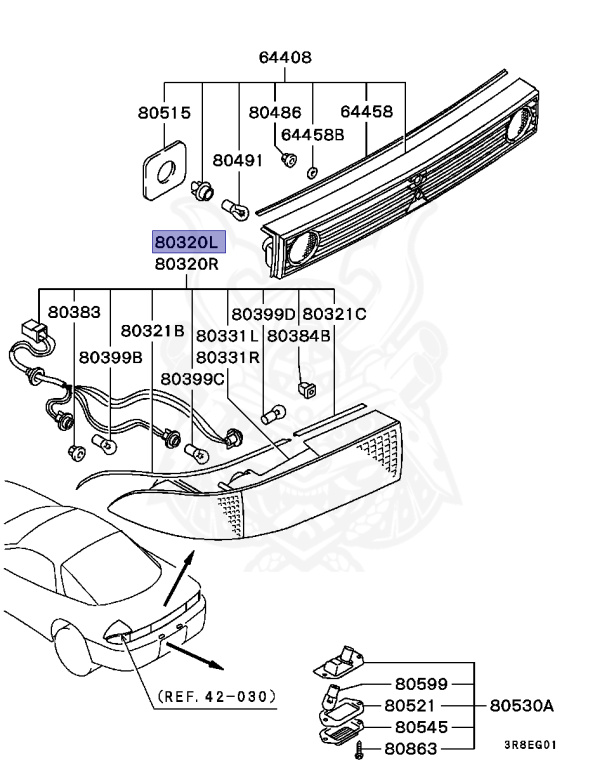 64408
80515
80486
64458
64458B
80491
80320L
80320R
80383
80321B
80399D
80321C
80399B
80331L
80384B
80331R
80399C
(REF. 42-030)
80599
80521
80530A
80545
80863
3R8EG01