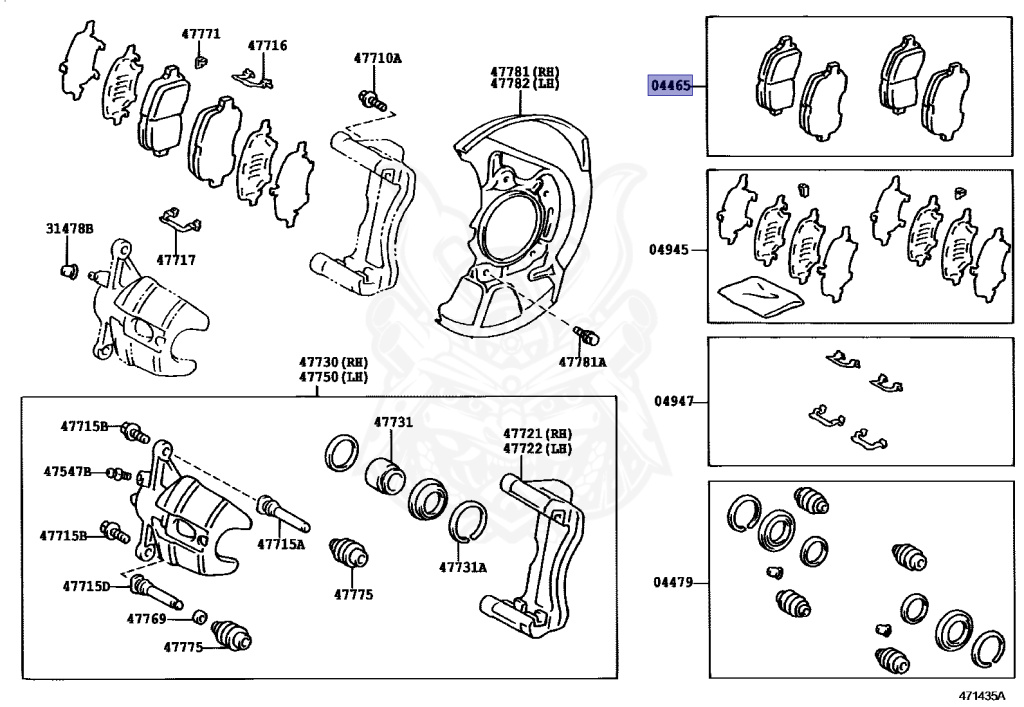 47771
47716
47710A
47781 (RH)
47782 (LH)
04465
31478B
47717
04945
47781A
47730 (RH)
47750 (LH)
04947
47715B
47731
47721 (RH)
47722 (LH)
47547B
47715B
47715A
47731A
04479
47715D
47775
47769
47775
471435A