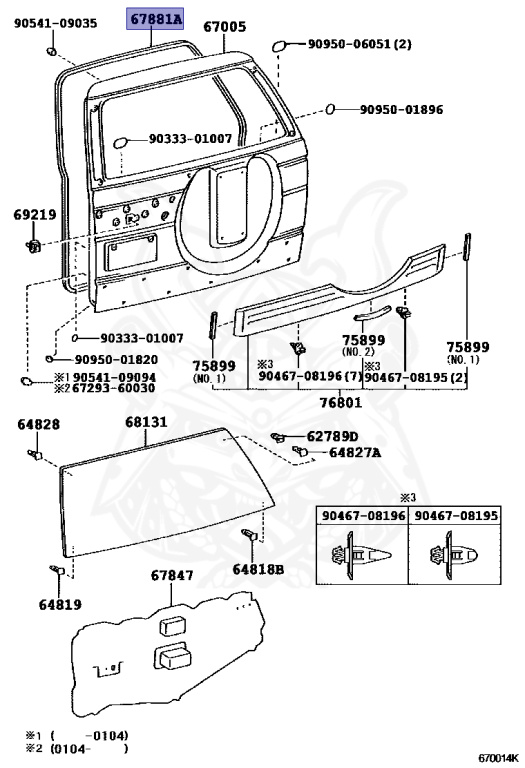 90541-09035
67881A
67005
90950-06051 (2)
90950-01896
90333-01007
69219
90333-01007
90950-01820
※1 90541-09094
※2 67293-60030
75899
(NO. 1)
※3
90467-08196 (7)
75899
(NO. 2)
※3
90467-08195 (2)
75899
(NO. 1)
76801
64828
68131
62789D
64827A
64818B
64819
67847
※3

| 90467-08196 | 90467-08195 |
|---|---|
| | |

※1 (     -0104)
※2 (0104-     )
670014K