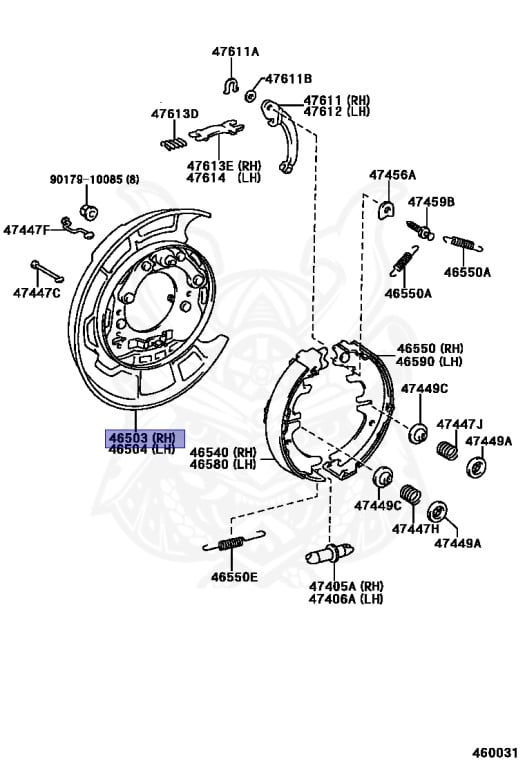 47611A
47611B
47611 (RH)
47612 (LH)
47613D
47613E (RH)
47614 (LH)
90179-10085 (8)
47447F
47447C
47456A
47459B
46550A
46550A
46550 (RH)
46590 (LH)
47449C
47447J
47449A
46503 (RH)
46504 (LH)
46540 (RH)
46580 (LH)
47449C
47447H
47449A
46550E
47405A (RH)
47406A (LH)
460031