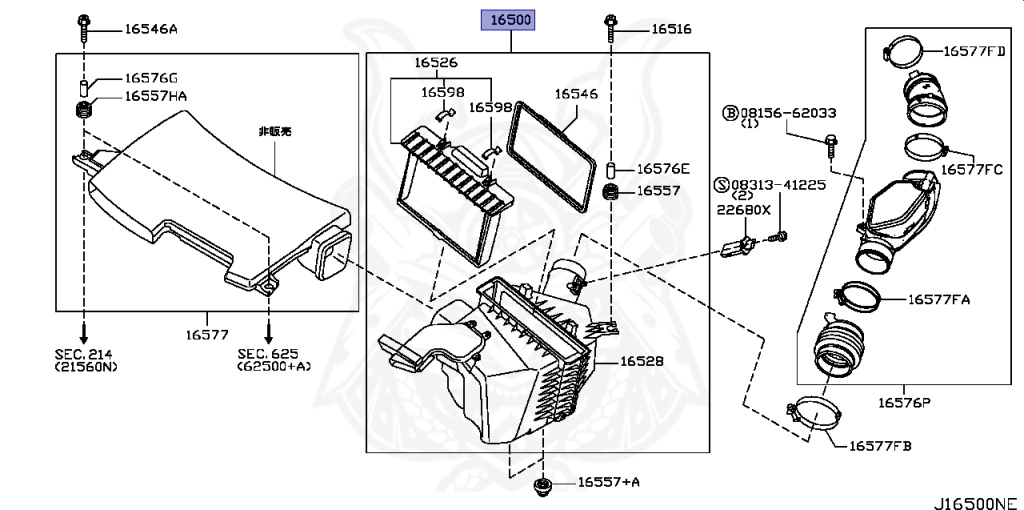 16546A
16576G
16557HA
非販売
16577
SEC. 214
(21560N)
SEC. 625
(62500+A)
16500
16526
16598
16598
16546
16516
16576E
16557
16528
16557+A
Ⓑ08156-62033
(1)
Ⓢ08313-41225
(2)
22680X
16577FD
16577FC
16577FA
16576P
16577FB
J16500NE