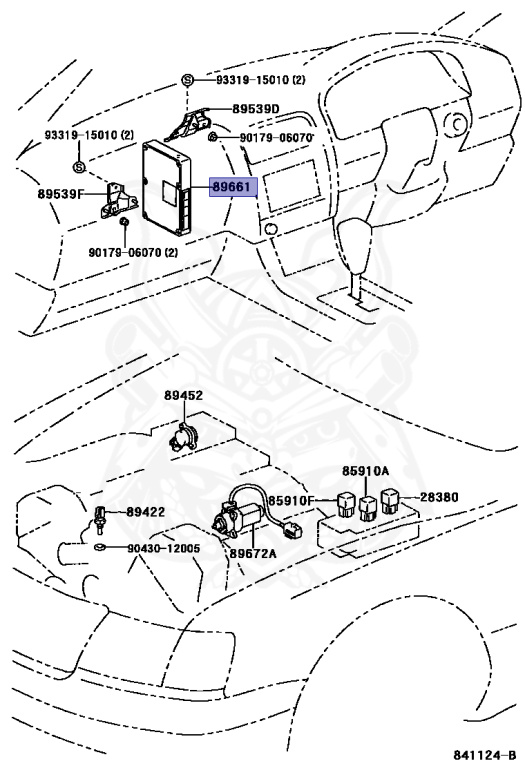 93319-15010 (2)
89539D
93319-15010 (2)
90179-06070
89539F
89661
90179-06070 (2)
89452
85910A
85910F
28380
89422
90430-12005
89672A
841124-B