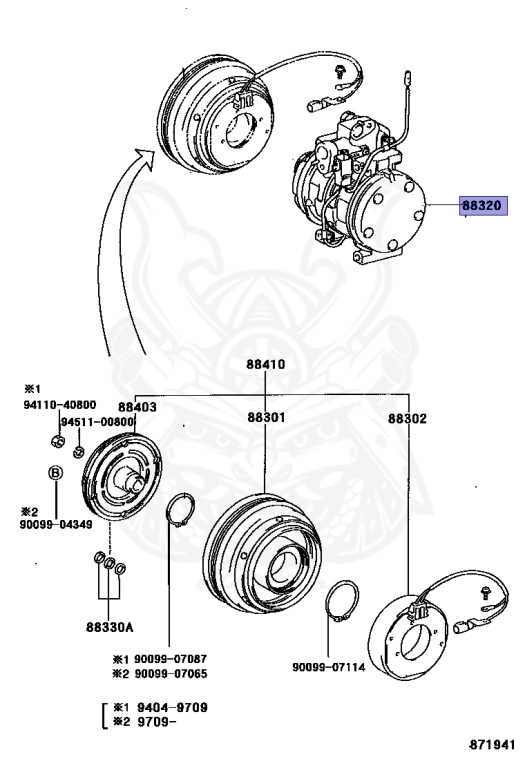 88320

88410

※1
94110-40800
88403
94511-00800
88301
88302

B

※2
90099-04349

88330A

※1 90099-07087
※2 90099-07065

90099-07114

※1 9404-9709
※2 9709-

871941