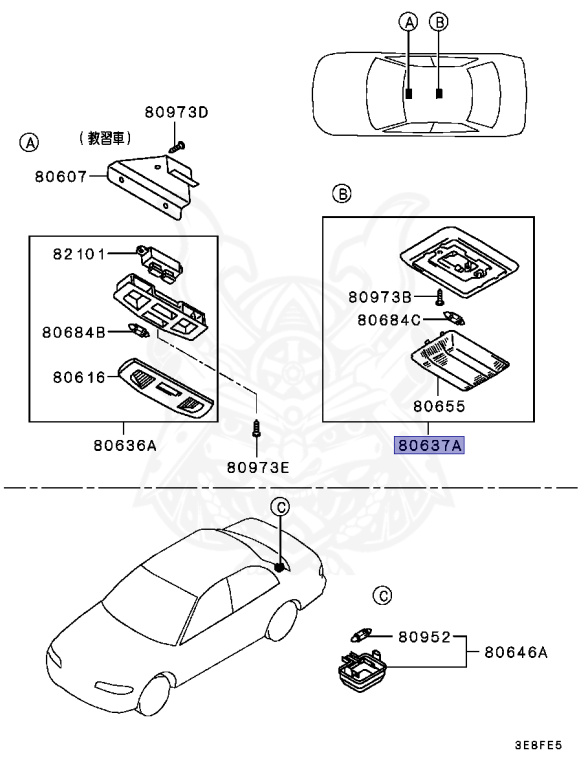 A
B
A
(教習車)
80973D
80607
82101
80684B
80616
80636A
80973E
B
80973B
80684C
80655
80637A
C
C
80952
80646A
3E8FE5