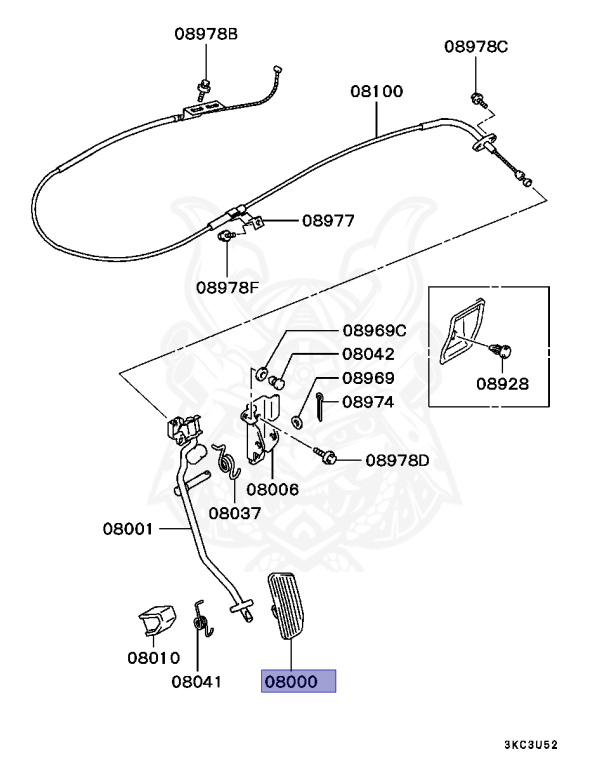 08978B
08978C
08100
08977
08978F
08969C
08042
08969
08974
08928
08978D
08006
08037
08001
08010
08041
08000
3KC3U52