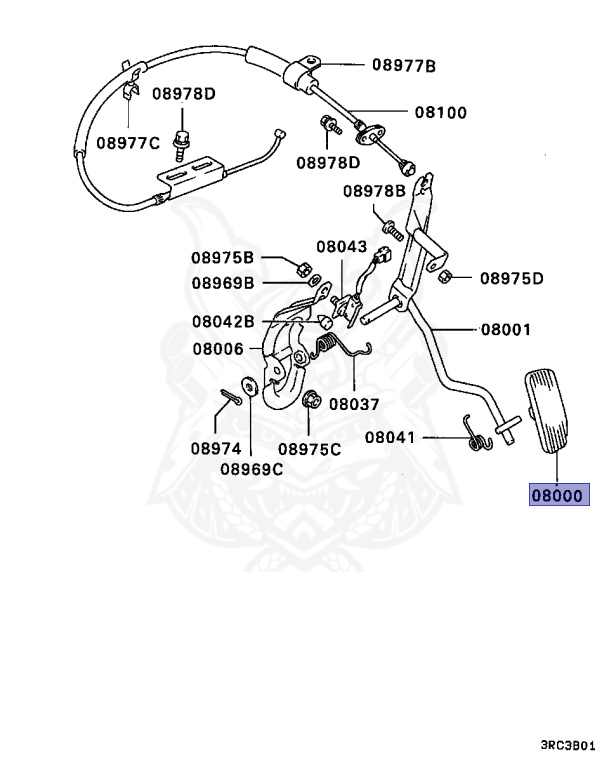 08977B
08978D
08100
08977C
08978D
08978B
08975B
08043
08969B
08975D
08042B
08001
08006
08037
08041
08974
08975C
08969C
08000
3RC3B01