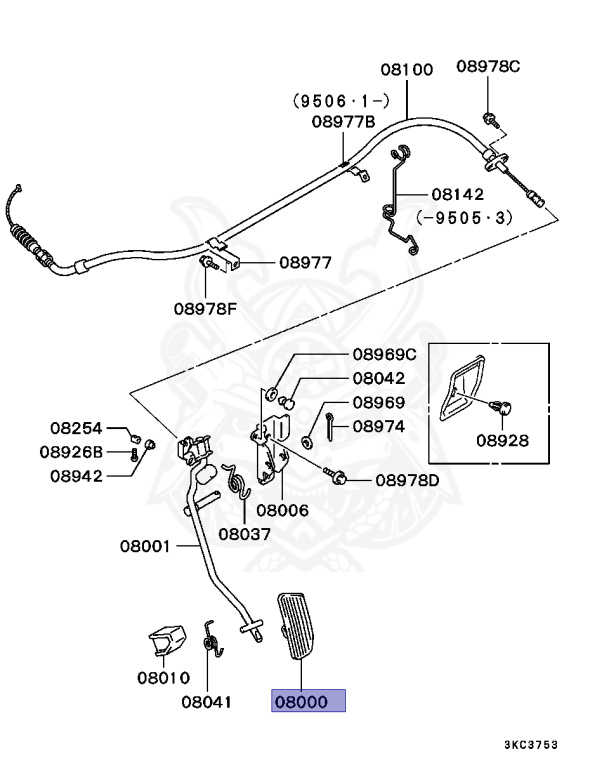 08100
08978C
(9506·1-)
08977B
08142
(-9505·3)
08977
08978F
08969C
08042
08969
08974
08928
08254
08926B
08942
08978D
08006
08037
08001
08010
08041
08000
3KC3753