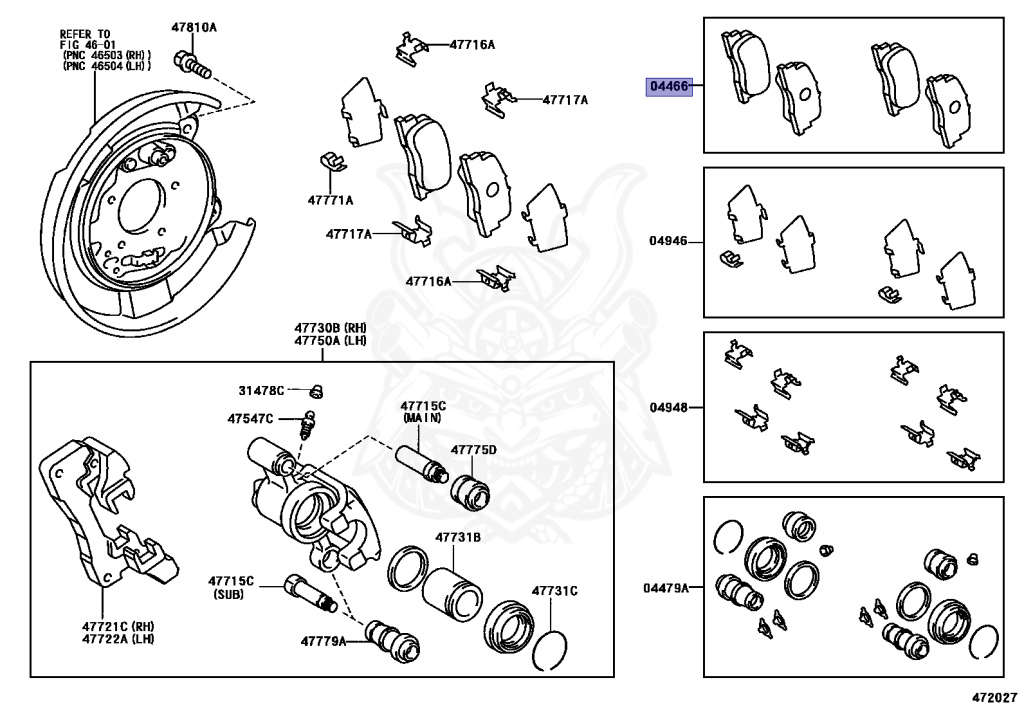 REFER TO
FIG 46-01
(PNC 46503 (RH))
(PNC 46504 (LH))

47810A

47716A

47717A

47771A

47717A

47716A

04466

04946

04948

04479A

47730B (RH)
47750A (LH)

31478C

47547C

47715C
(MAIN)

47775D

47731B

47731C

47715C
(SUB)

47779A

47721C (RH)
47722A (LH)

472027