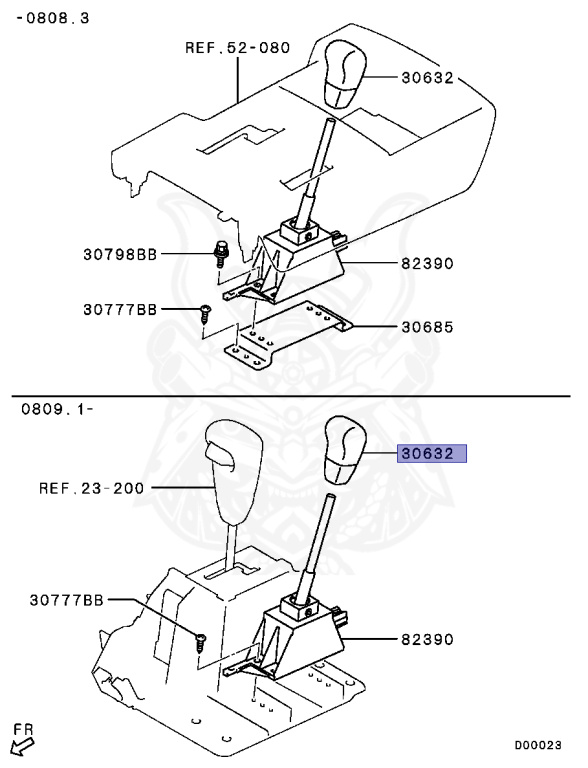 -0808.3

REF.52-080

30632

30798BB

82390

30777BB

30685

0809.1-

30632

REF.23-200

30777BB

82390

FR

D00023