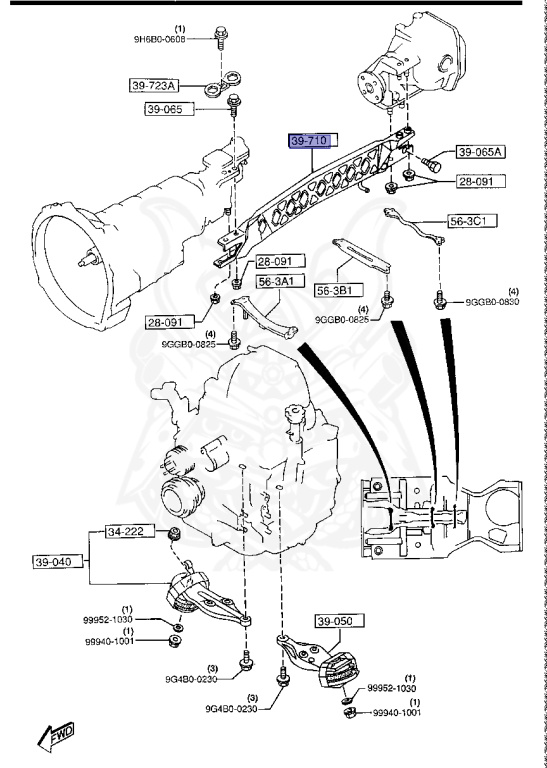 (1)
9H6B0-0608

39-723A

39-065

39-710

39-065A

28-091

56-3C1

28-091

56-3A1

56-3B1

(4)
9GGB0-0830

28-091

(4)
9GGB0-0825

(4)
9GGB0-0825

34-222

39-040

(1)
99952-1030
(1)
99940-1001

39-050

(3)
9G4B0-0230

(3)
9G4B0-0230

(1)
99952-1030
(1)
99940-1001

FWD