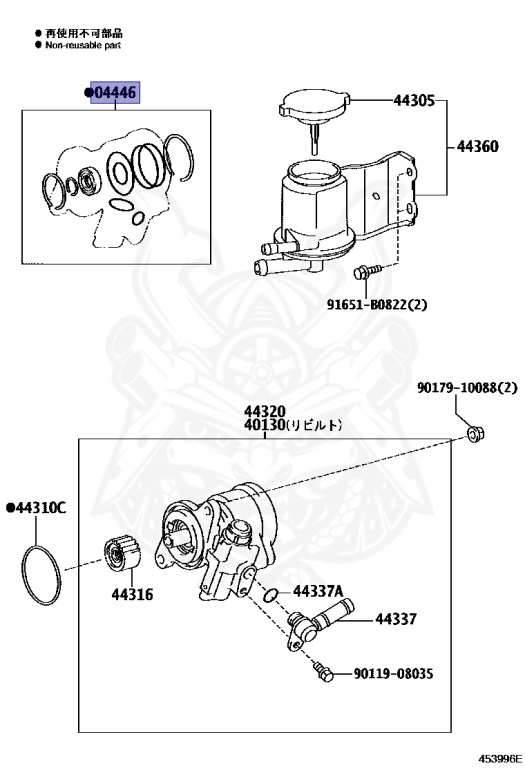 ● 再使用不可部品
● Non-reusable part

●04446

44305

44360

91651-B0822(2)

90179-10088(2)

44320
40130(リビルト)

●44310C

44316

44337A

44337

90119-08035

453996E