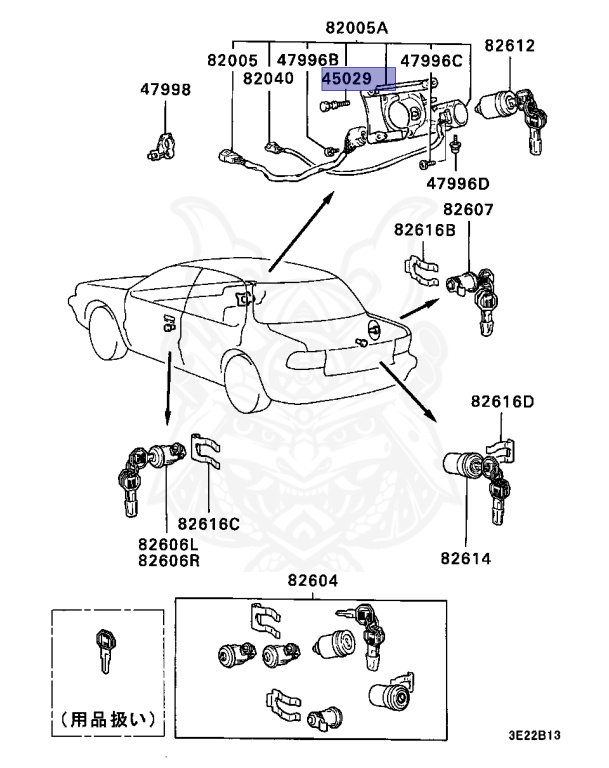 82005A
82005
47996B
47996C
82612
82040
45029
47998
47996D
82607
82616B
82616D
82616C
82606L
82606R
82614
82604
(用品扱い)
3E22B13