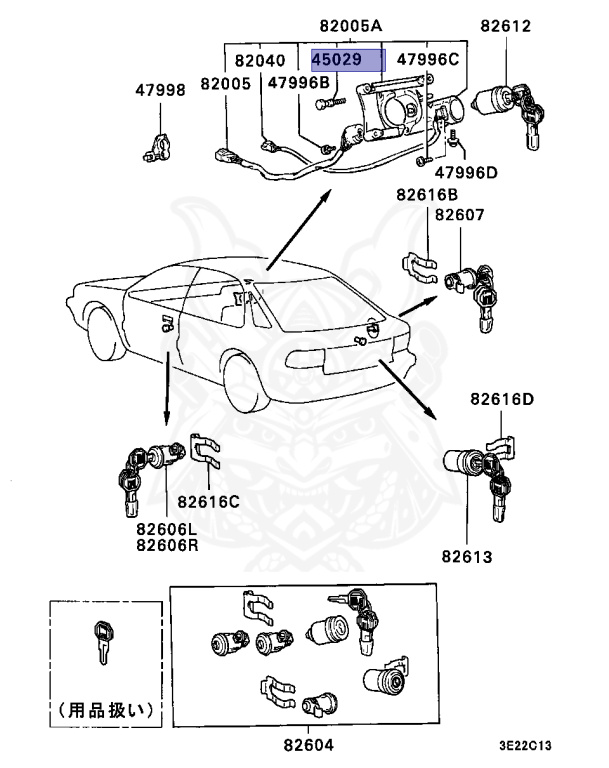 82005A
82612
82040
45029
47996C
47998
82005
47996B
47996D
82616B
82607
82616D
82616C
82606L
82606R
82613
(用品扱い)
82604
3E22C13