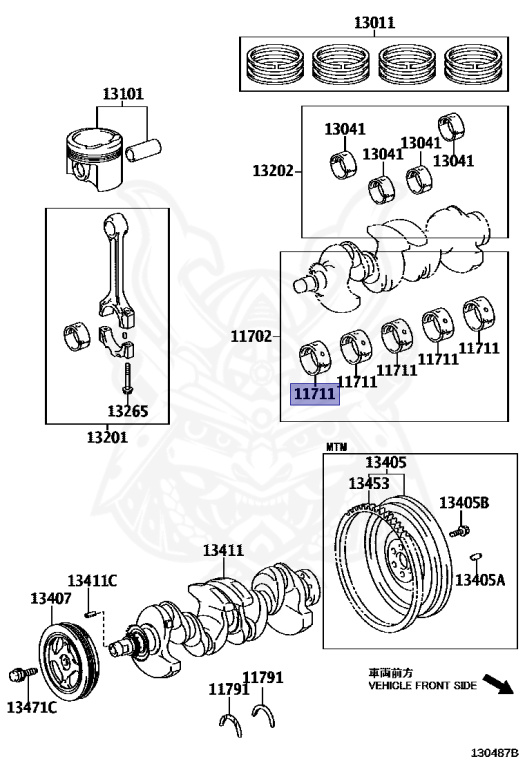 13011

13101

13041
13041
13041
13041
13202

11702
11711
11711
11711
11711
11711

13265
13201

MTM
13405
13453
13405B
13405A

13411
13411C
13407
13471C

11791
11791

車両前方
VEHICLE FRONT SIDE

130487B