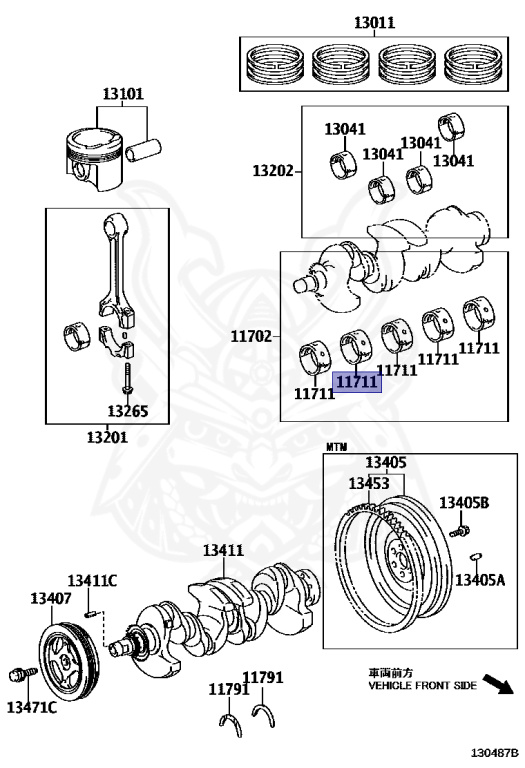 13011

13101

13041
13041
13041
13041
13202

11702
11711
11711
11711
11711
11711

13265
13201

MTM
13405
13453
13405B
13405A

13411
13411C
13407
13471C

11791
11791

車両前方
VEHICLE FRONT SIDE

130487B