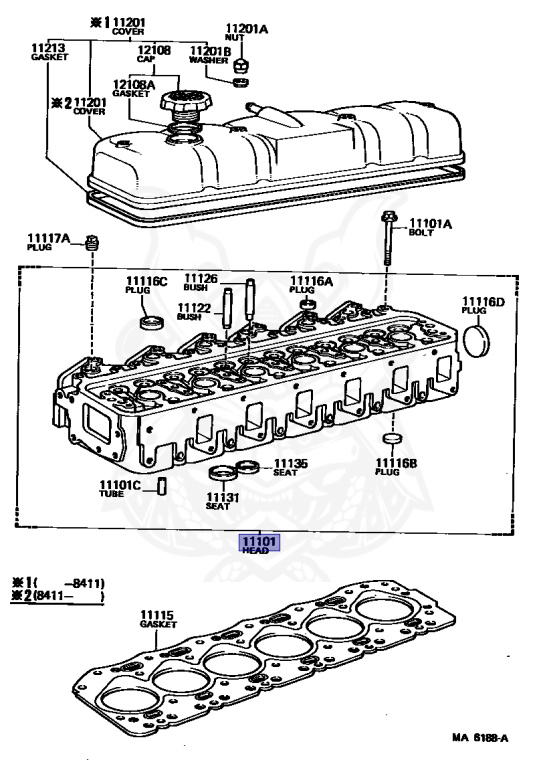 ※1 11201
COVER

11201A
NUT

11213
GASKET

12108
CAP

11201B
WASHER

12108A
GASKET

※2 11201
COVER

11117A
PLUG

11101A
BOLT

11116C
PLUG

11126
BUSH

11116A
PLUG

11122
BUSH

11116D
PLUG

11135
SEAT

11116B
PLUG

11101C
TUBE

11131
SEAT

11101
HEAD

※1(　　-8411)
※2(8411-　　)

11115
GASKET

MA 6188-A