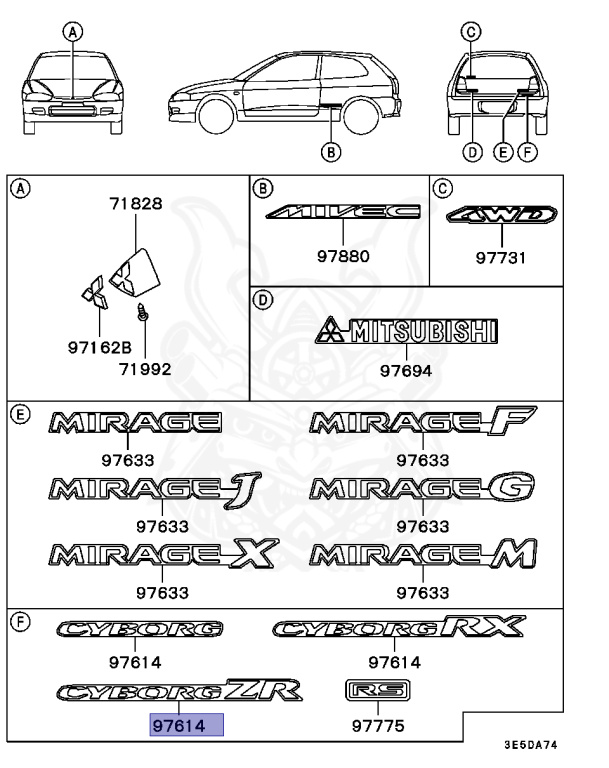 A

B

C

D E F

A

71828

97162B

71992

B

MIVEC

97880

C

4WD

97731

D

MITSUBISHI

97694

E

MIRAGE

97633

MIRAGE F

97633

MIRAGE J

97633

MIRAGE G

97633

MIRAGE X

97633

MIRAGE M

97633

F

CYBORG

97614

CYBORG RX

97614

CYBORG ZR

97614

RS

97775

3E5DA74