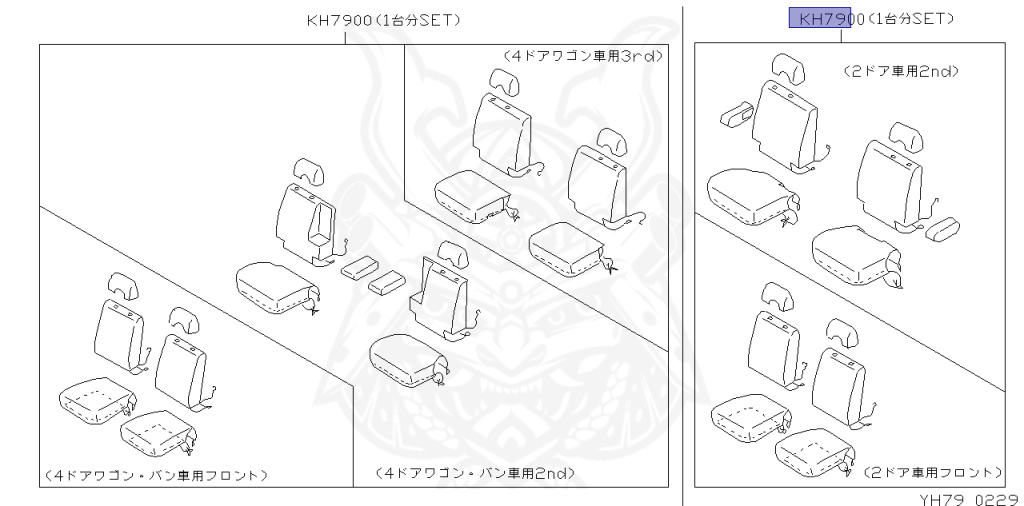 KH7900(1台分SET)

(4ドアワゴン車用3rd)

(4ドアワゴン・バン車用フロント)

(4ドアワゴン・バン車用2nd)

KH7900(1台分SET)

(2ドア車用2nd)

(2ドア車用フロント)

YH79 0229