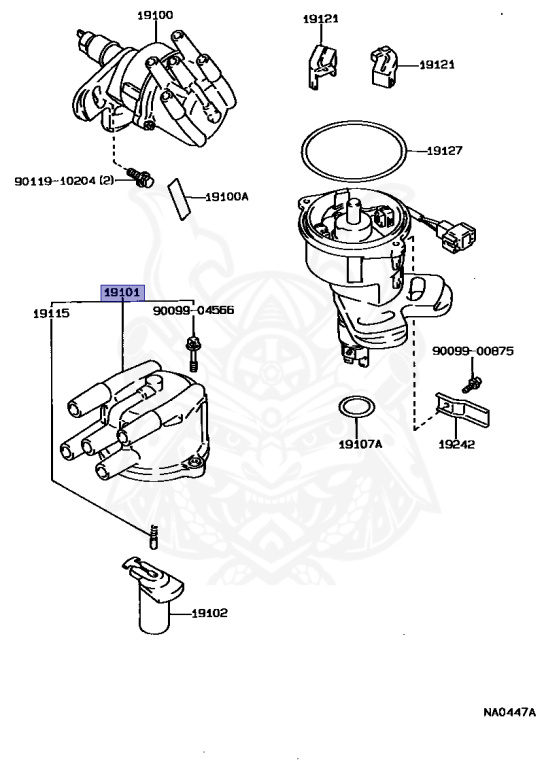 19100
19121
19121
19127
90119-10204 (2)
19100A
19101
19115
90099-04566
90099-00875
19107A
19242
19102
NA0447A