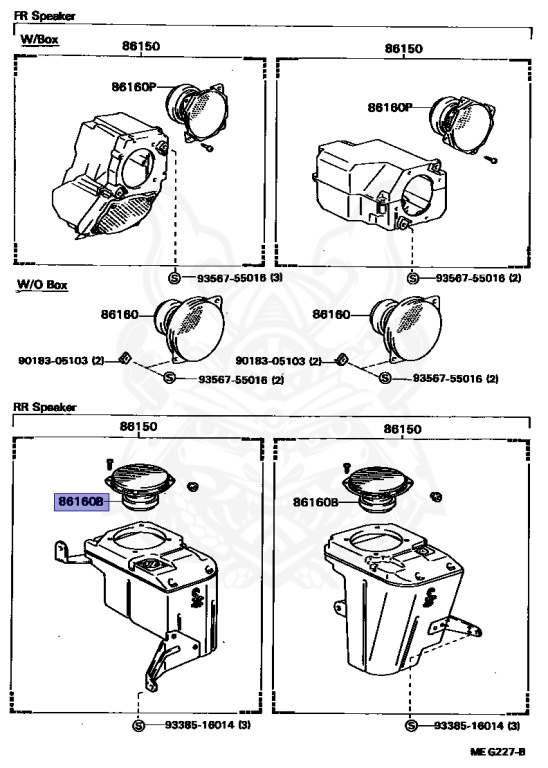 FR Speaker

W/Box

86150

86160P

S 93567-55016 (3)

86150

86160P

S 93567-55016 (2)

W/O Box

86160

90183-05103 (2)

S 93567-55016 (2)

86160

90183-05103 (2)

S 93567-55016 (2)

RR Speaker

86150

86160B

S 93385-16014 (3)

86150

86160B

S 93385-16014 (3)

ME G227-B