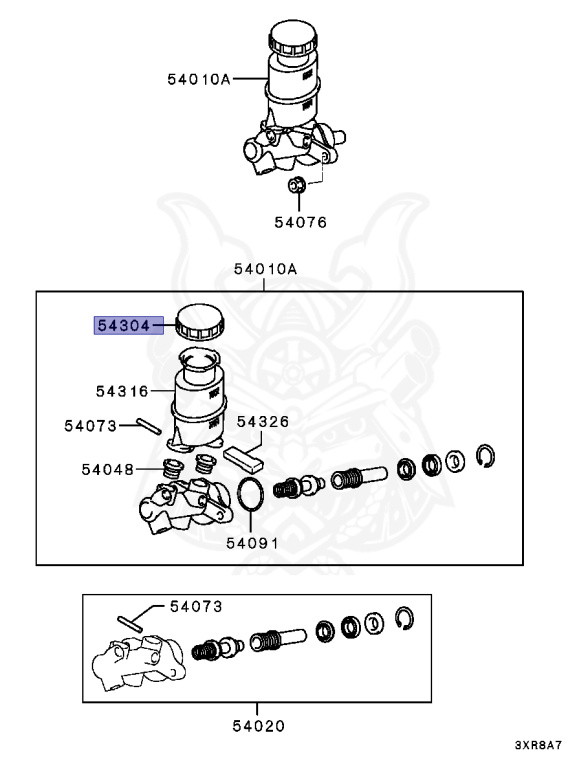 54010A

54076

54010A

54304

54316

54073

54326

54048

54091

54073

54020

3XR8A7