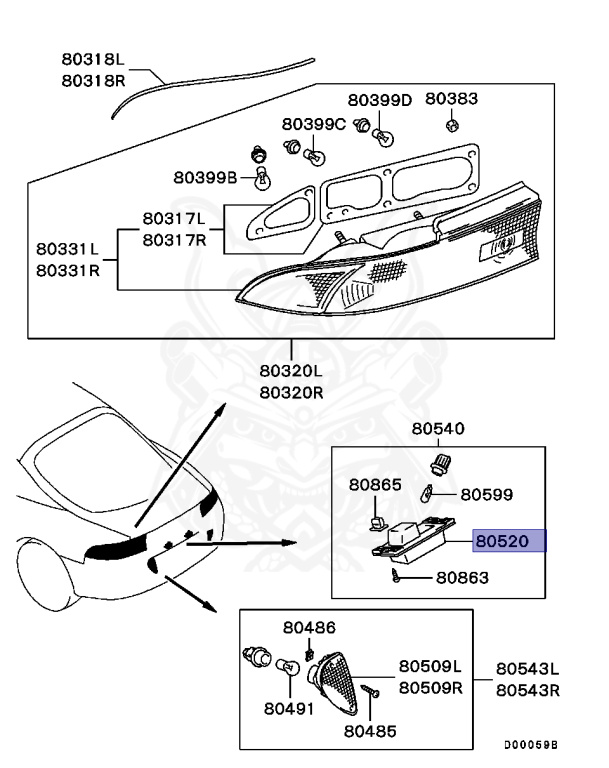 80318L
80318R

80399D
80383
80399C
80399B
80317L
80317R
80331L
80331R

80320L
80320R

80540
80865
80599
80520
80863

80486
80509L
80509R
80543L
80543R
80491
80485

D00059B