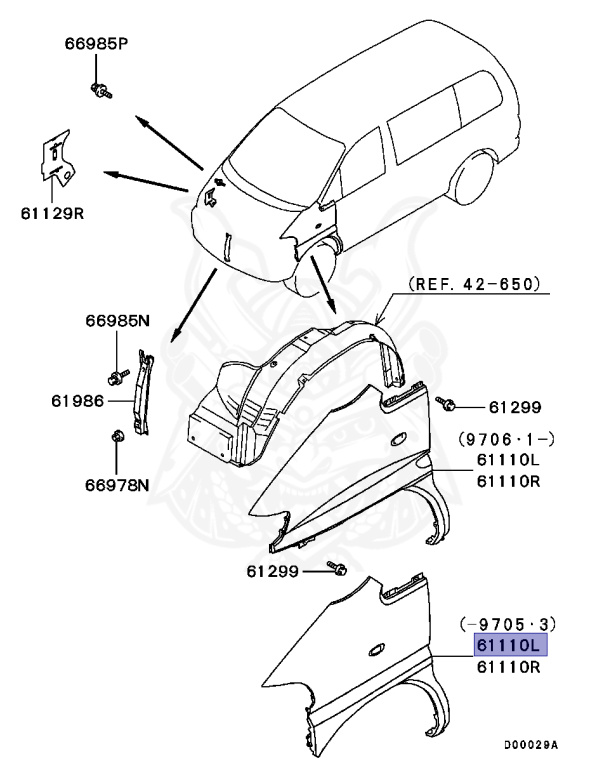 66985P

61129R

(REF. 42-650)

66985N

61986

66978N

61299

(9706·1-)
61110L
61110R

61299

(-9705·3)
61110L
61110R

D00029A