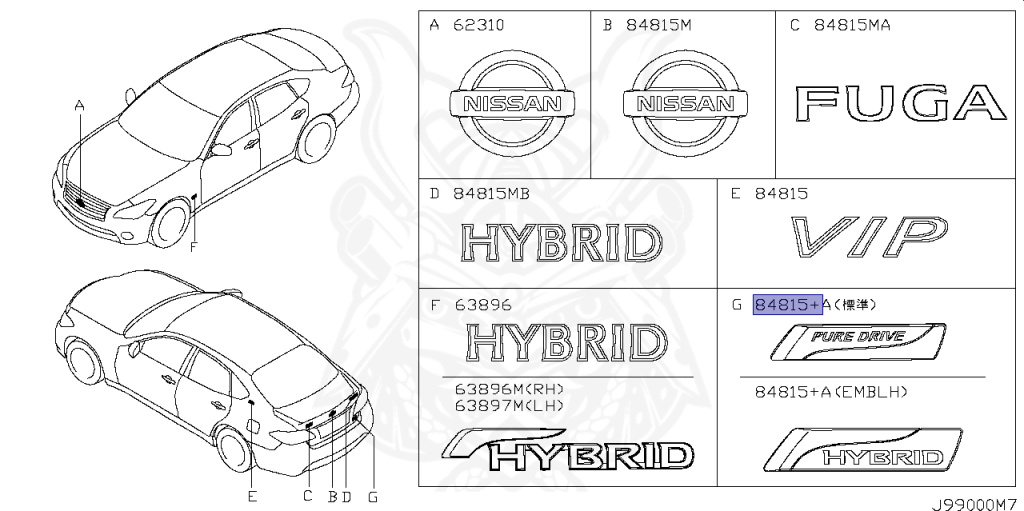 A
F
E
C
B
D
G

A 62310
NISSAN

B 84815M
NISSAN

C 84815MA
FUGA

D 84815MB
HYBRID

E 84815
VIP

F 63896
HYBRID
63896M(RH)
63897M(LH)
HYBRID

G 84815+A(標準)
PURE DRIVE
84815+A(EMBLH)
HYBRID

J99000M7