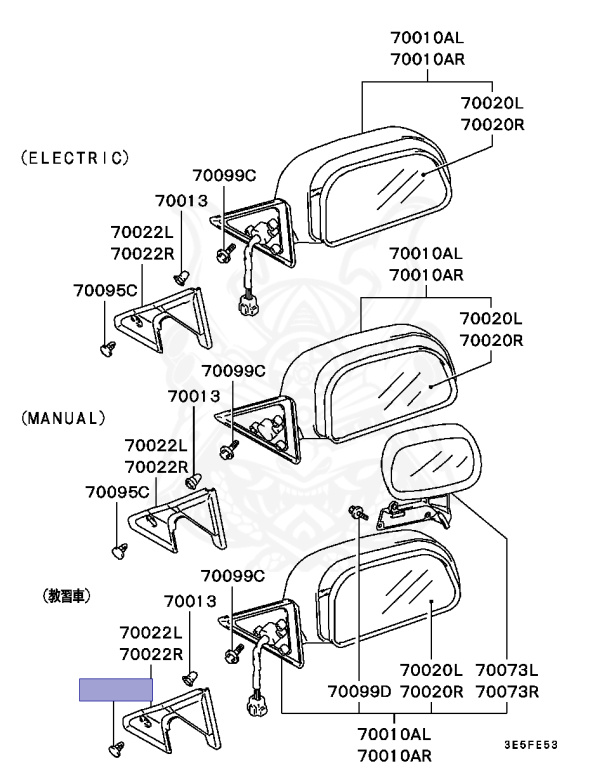 70010AL
70010AR

70020L
70020R

(ELECTRIC)

70099C

70013

70022L
70022R

70095C

70010AL
70010AR

70020L
70020R

70099C

70013

(MANUAL)

70022L
70022R

70095C

(教習車)

70099C

70013

70022L
70022R

70020L
70020R

70073L
70073R

70099D

70010AL
70010AR

3E5FE53