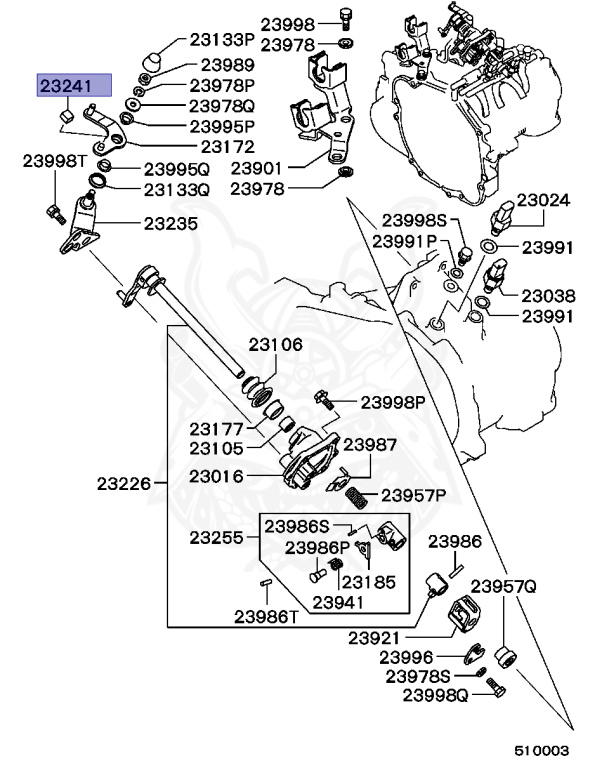 23241
23133P
23989
23978P
23978Q
23995P
23172
23998T
23995Q
23133Q
23235
23998
23978
23901
23978
23024
23998S
23991P
23991
23038
23991
23106
23998P
23177
23105
23987
23226
23016
23957P
23255
23986S
23986P
23185
23941
23986T
23986
23957Q
23921
23996
23978S
23998Q
510003