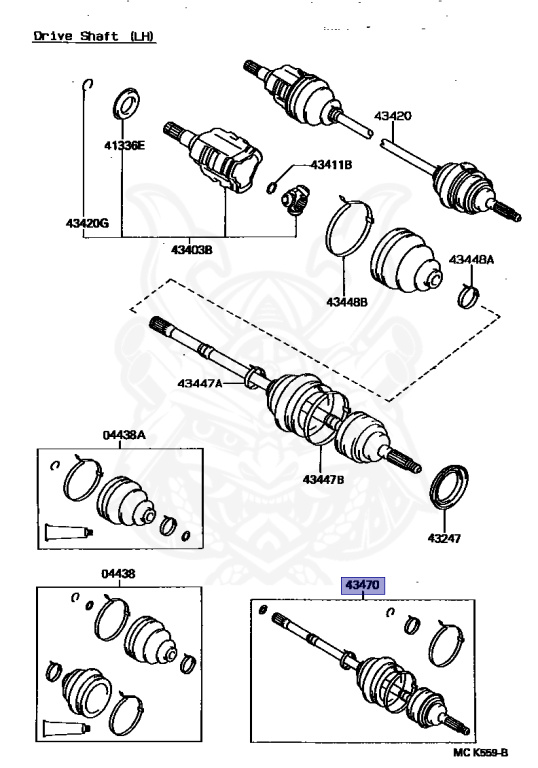 Drive Shaft (LH)

43420
41336E
43411B
43420G
43403B
43448A
43448B
43447A
04438A
43447B
43247
04438
43470
MC K559-B