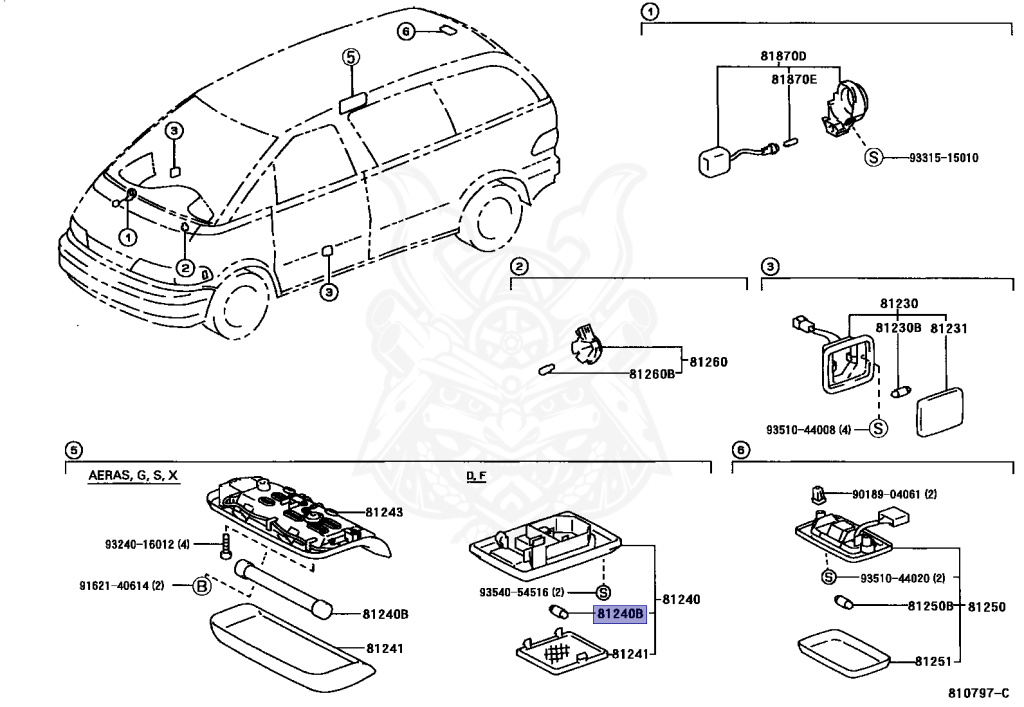 6
5
3
1
2
3

1
81870D
81870E
S 93315-15010

2
81260
81260B

3
81230
81230B 81231
93510-44008 (4) S

5
AERAS, G, S, X
81243
93240-16012 (4)
91621-40614 (2) B
81240B
81241

D, F
93540-54516 (2) S
81240B
81240
81241

6
90189-04061 (2)
S 93510-44020 (2)
81250B 81250
81251

810797-C