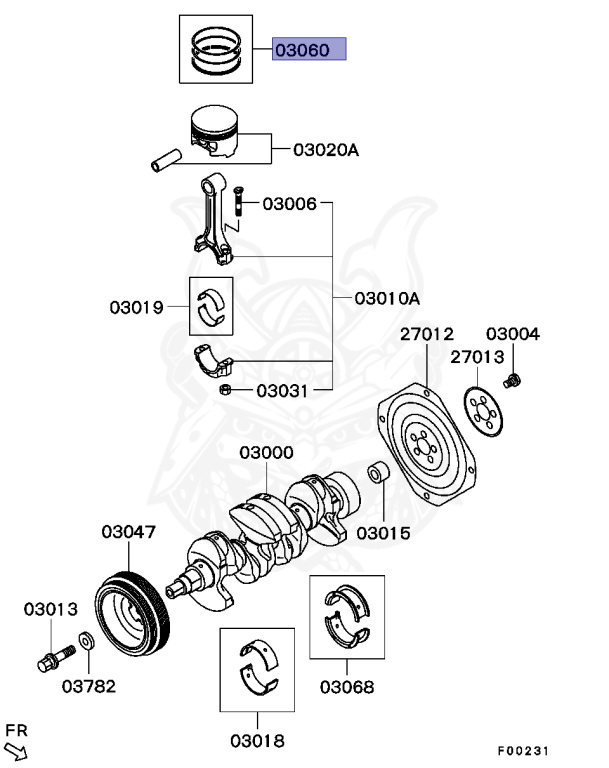 03060
03020A
03006
03019
03010A
27012
03004
27013
03031
03000
03015
03047
03013
03782
03068
03018
FR
F00231