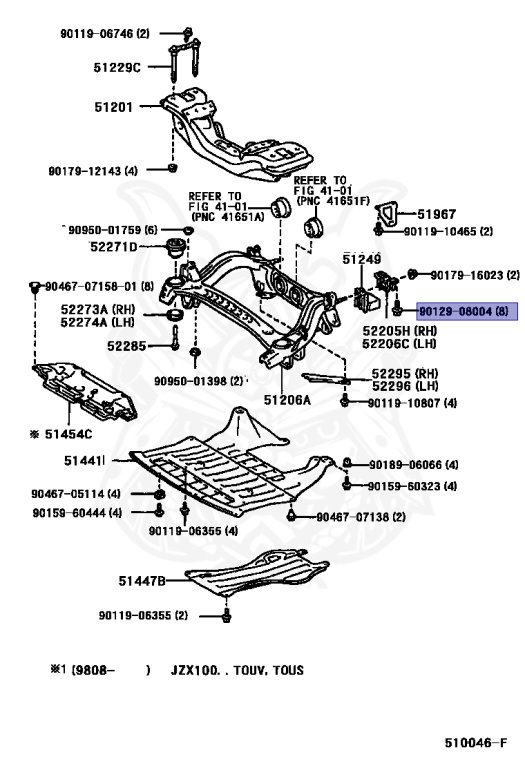 90119-06746 (2)
51229C
51201
90179-12143 (4)
REFER TO FIG 41-01 (PNC 41651A)
REFER TO FIG 41-01 (PNC 41651F)
51967
90119-10465 (2)
90950-01759 (6)
52271D
51249
90179-16023 (2)
90467-07158-01 (8)
90129-08004 (8)
52273A (RH)
52274A (LH)
52205H (RH)
52206C (LH)
52285
90950-01398 (2)
52295 (RH)
52296 (LH)
51206A
90119-10807 (4)
※ 51454C
51441I
90189-06066 (4)
90159-60323 (4)
90467-05114 (4)
90159-60444 (4)
90119-06355 (4)
90467-07138 (2)
51447B
90119-06355 (2)
※1 (9808- ) JZX100. . TOUV, TOUS
510046-F