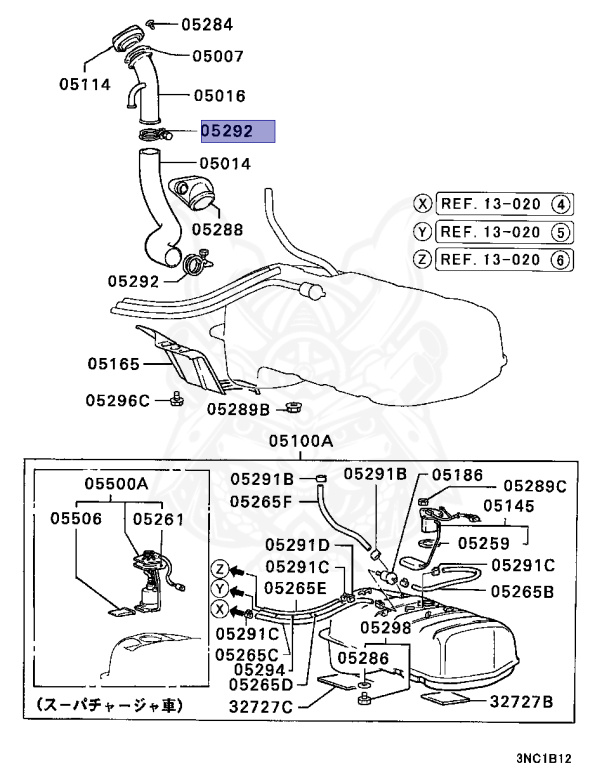 05284
05007
05114
05016
05292
05014
05288
05292
X REF. 13-020 4
Y REF. 13-020 5
Z REF. 13-020 6
05165
05296C
05289B
05100A
05500A
05506
05261
(スーパチャージャ車)
05291B
05265F
05291B
05186
05289C
05145
05259
05291D
05291C
05265E
05291C
05265B
Z
Y
X
05291C
05265C
05294
05265D
05298
05286
32727C
32727B
3NC1B12