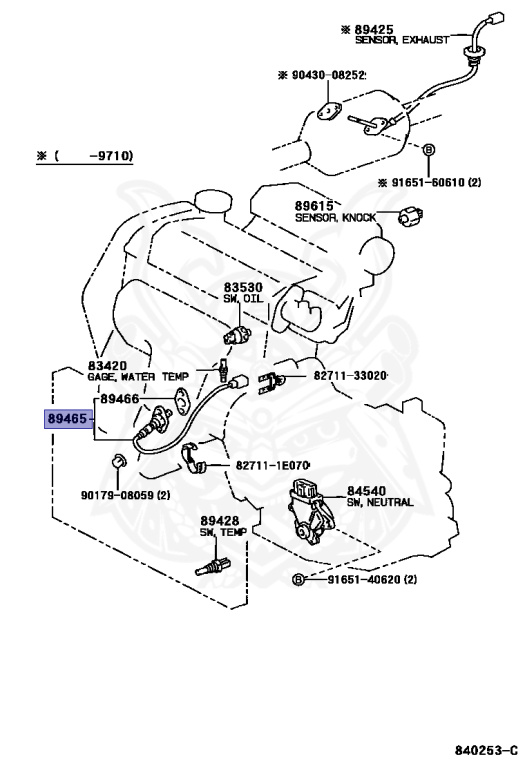 ※ 89425
SENSOR, EXHAUST

※ 90430-08252

※ (    -9710)

B ※ 91651-60610 (2)

89615
SENSOR, KNOCK

83530
SW, OIL

83420
GAGE, WATER TEMP

82711-33020

89466

89465

82711-1E070

90179-08059 (2)

84540
SW, NEUTRAL

89428
SW, TEMP

B 91651-40620 (2)

840253-C