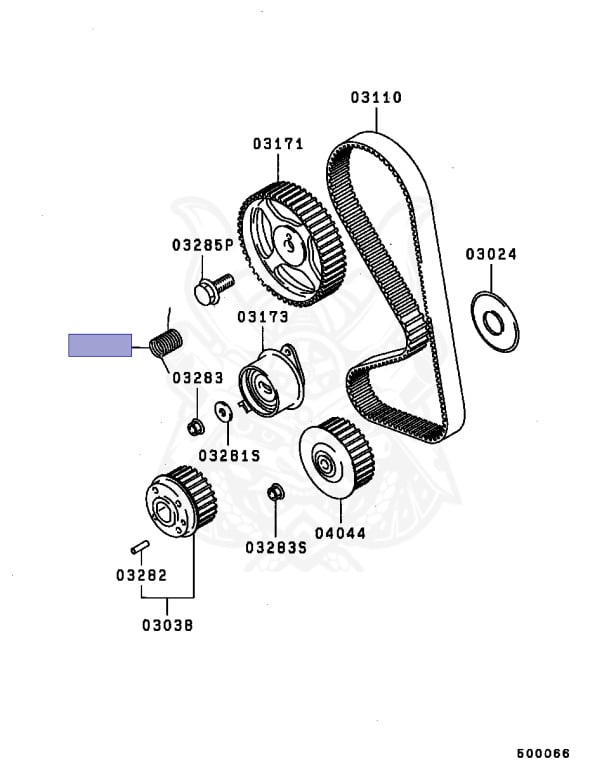 03110

03171

03285P

03024

03173

03283

03281S

04044

03283S

03282

03038

500066