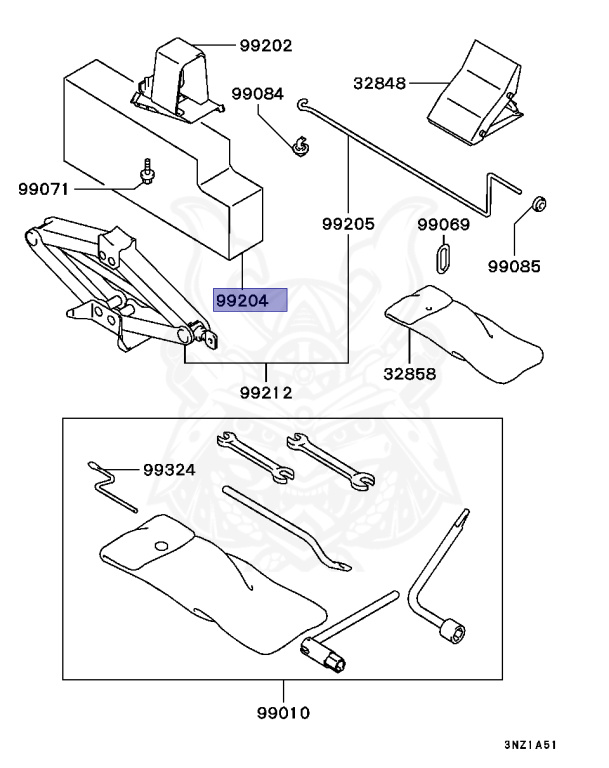 99202
99084
32848
99071
99205
99069
99085
99204
32858
99212
99324
99010
3NZ1A51