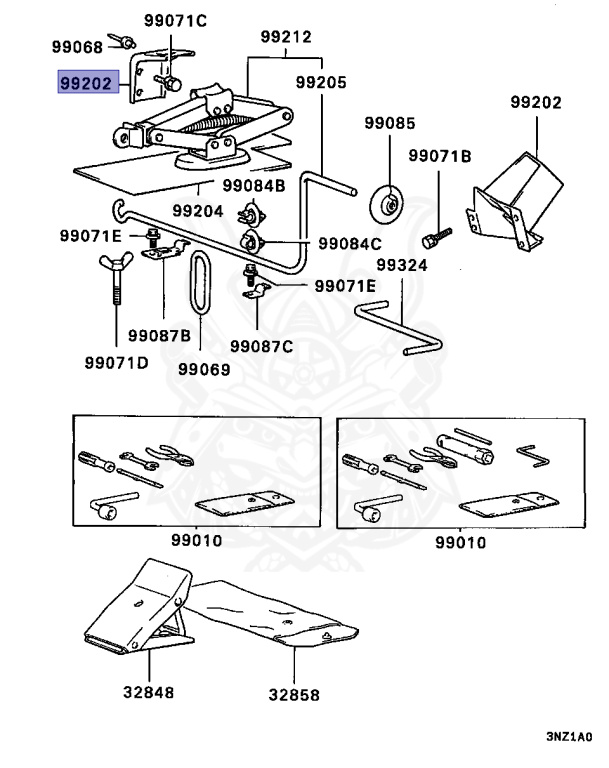 99071C
99068
99212
99202
99205
99202
99085
99071B
99084B
99204
99071E
99084C
99324
99071E
99087B
99087C
99071D
99069
99010
99010
32848
32858
3NZ1A0