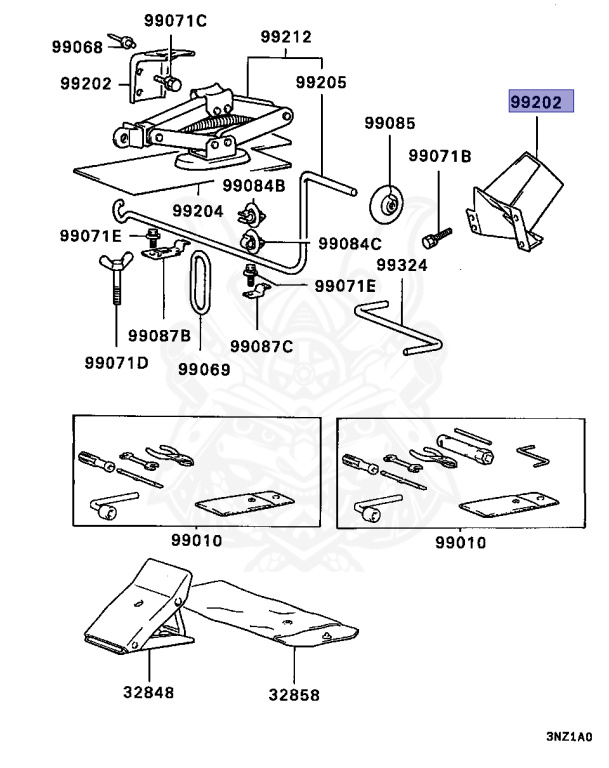 99071C
99068
99212
99202
99205
99202
99085
99071B
99084B
99204
99071E
99084C
99324
99071E
99087B
99087C
99071D
99069
99010
99010
32848
32858
3NZ1A0