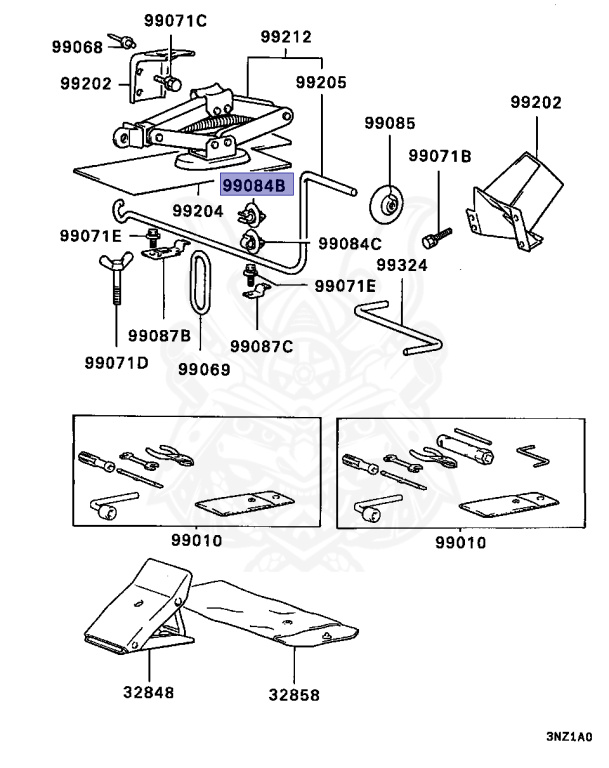 99071C
99068
99212
99202
99205
99202
99085
99071B
99084B
99204
99071E
99084C
99324
99071E
99087B
99087C
99071D
99069
99010
99010
32848
32858
3NZ1A0