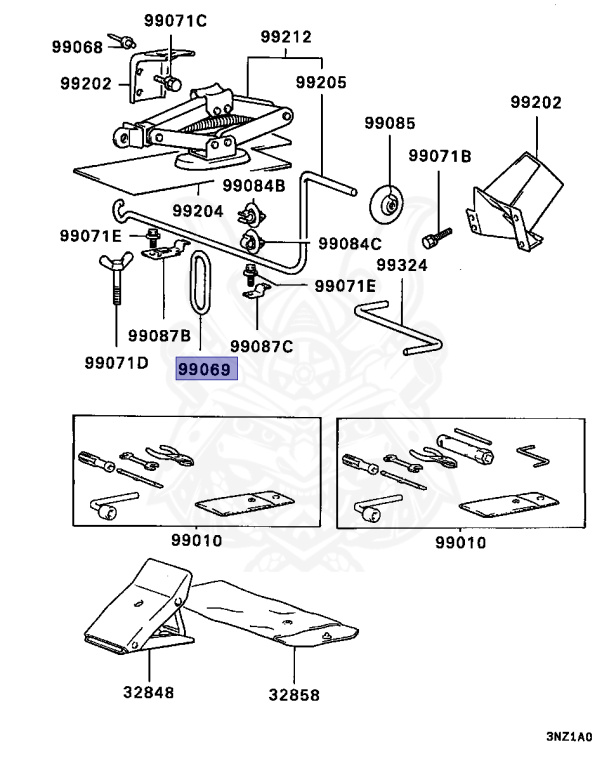 99071C
99068
99212
99202
99205
99202
99085
99071B
99084B
99204
99071E
99084C
99324
99071E
99087B
99087C
99071D
99069
99010
99010
32848
32858
3NZ1A0