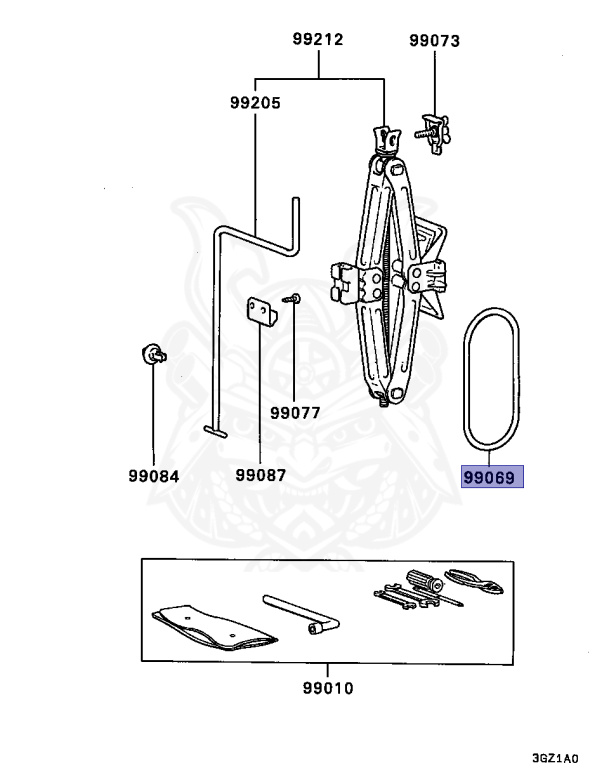 99212
99073
99205
99077
99084
99087
99069
99010
3GZ1A0